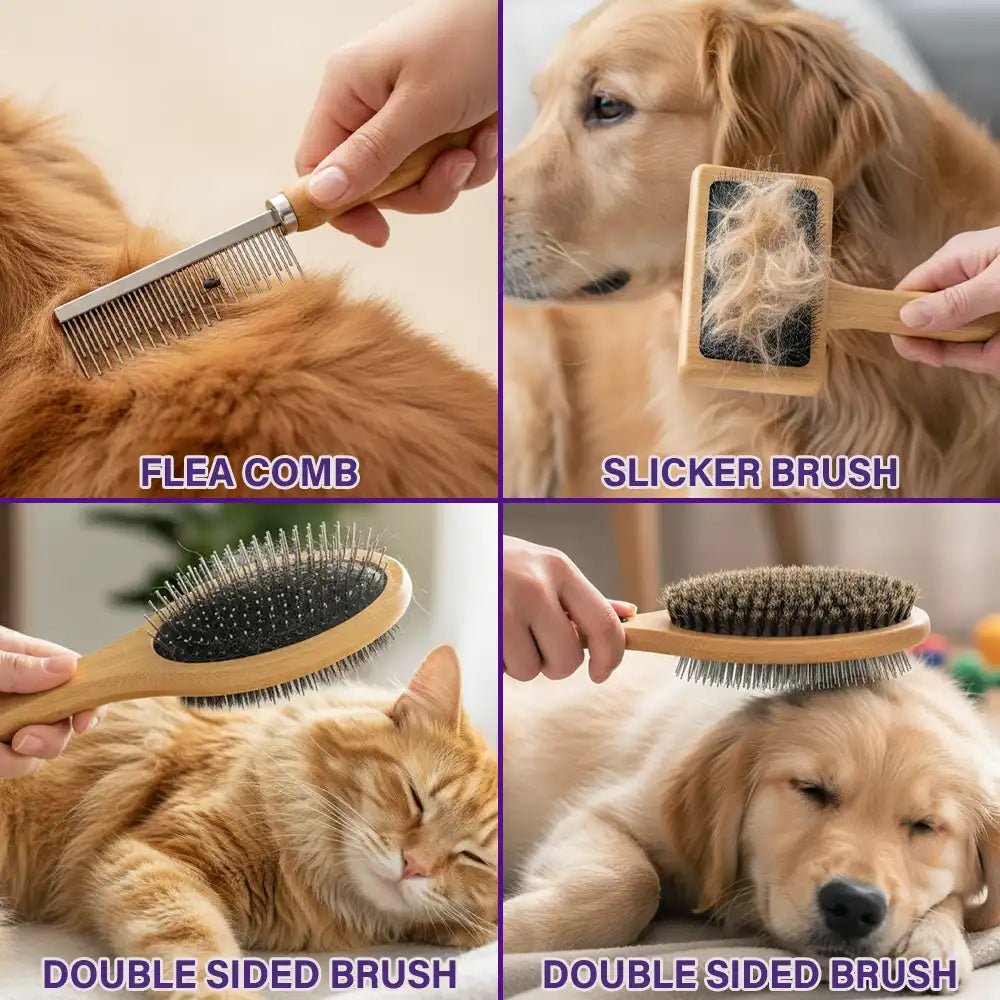 FLEA COMB

SLICKER BRUSH

DOUBLE SIDED BRUSH

DOUBLE SIDED BRUSH