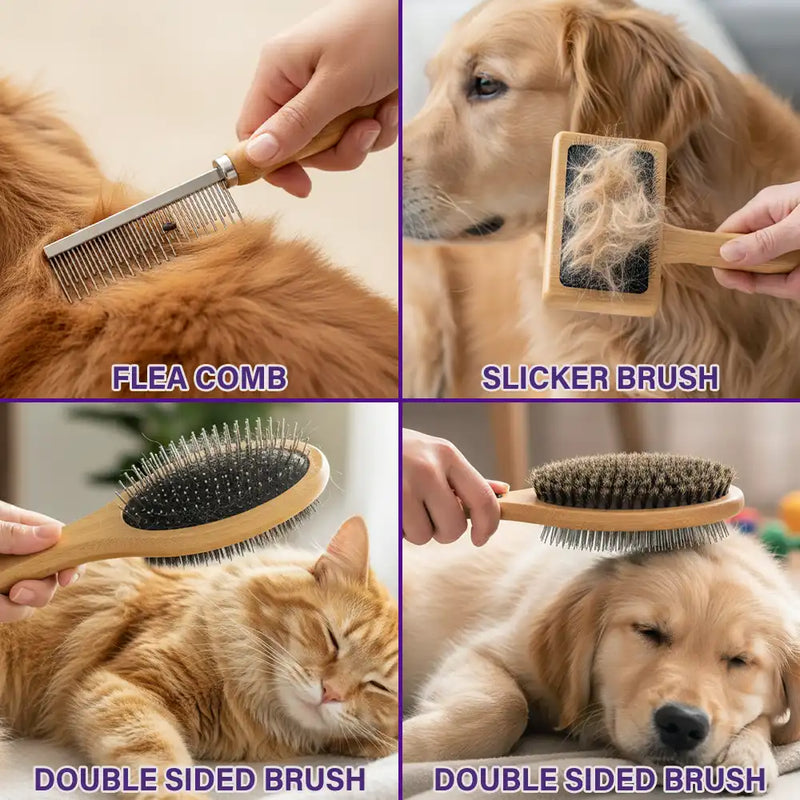 FLEA COMB

SLICKER BRUSH

DOUBLE SIDED BRUSH

DOUBLE SIDED BRUSH