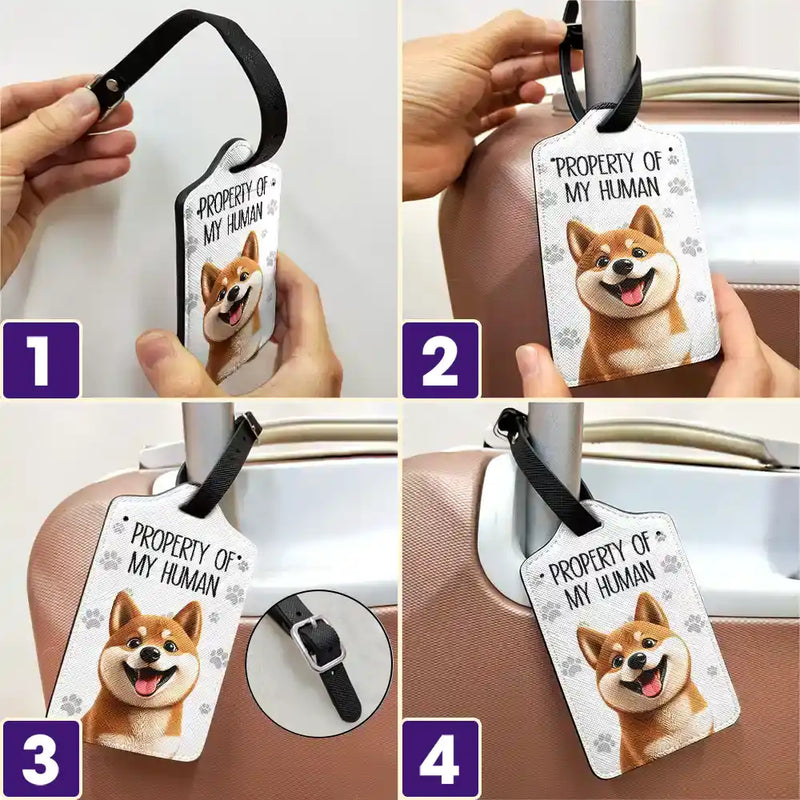 PROPERTY OF MY HUMAN

1

PROPERTY OF MY HUMAN

2

PROPERTY OF MY HUMAN

3

PROPERTY OF MY HUMAN

4